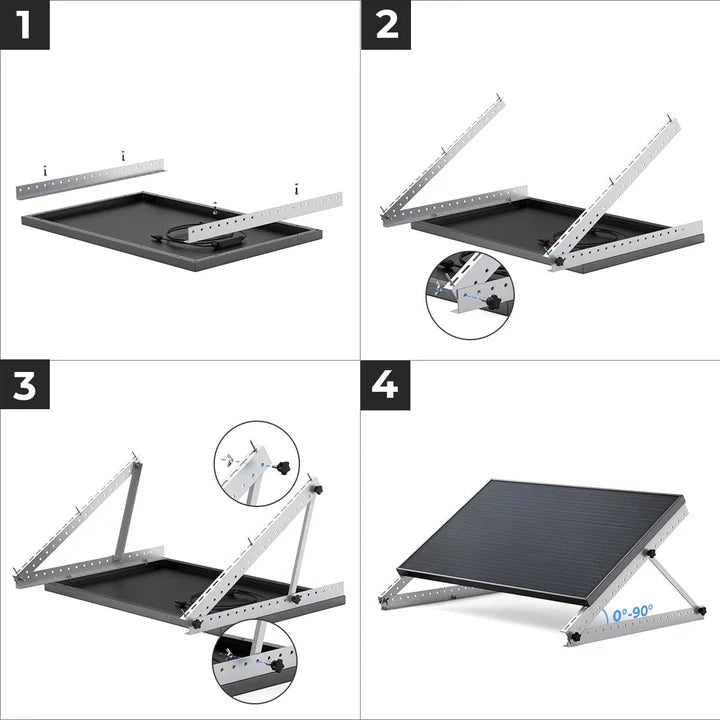 1

2

3

4

0°-90°