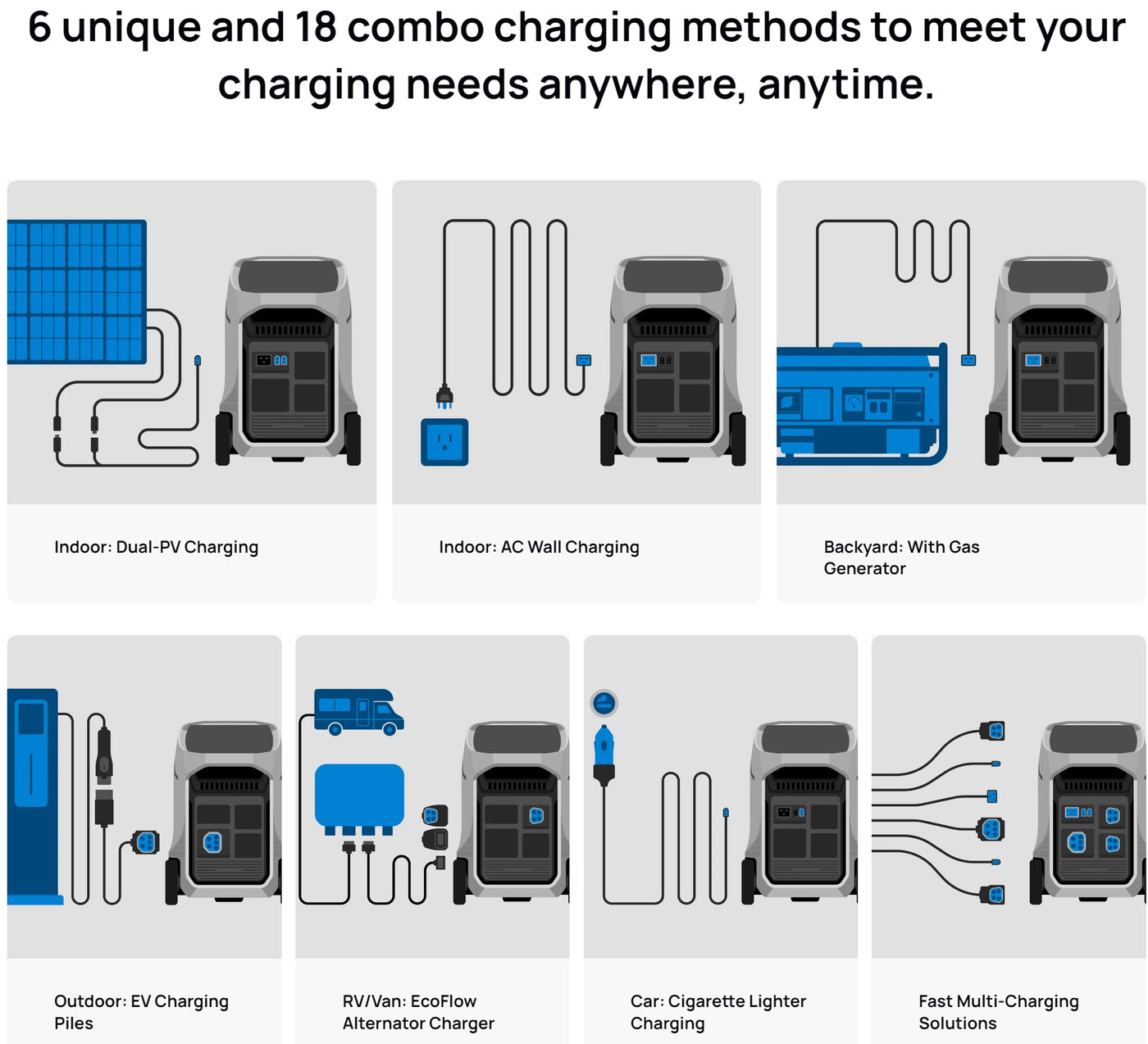 6 unique and 18 combo charging methods to meet your charging needs anywhere, anytime.

Indoor: Dual-PV Charging

Indoor: AC Wall Charging

Backyard: With Gas Generator

Outdoor: EV Charging Piles

RV/Van: EcoFlow Alternator Charger

Car: Cigarette Lighter Charging

Fast Multi-Charging Solutions