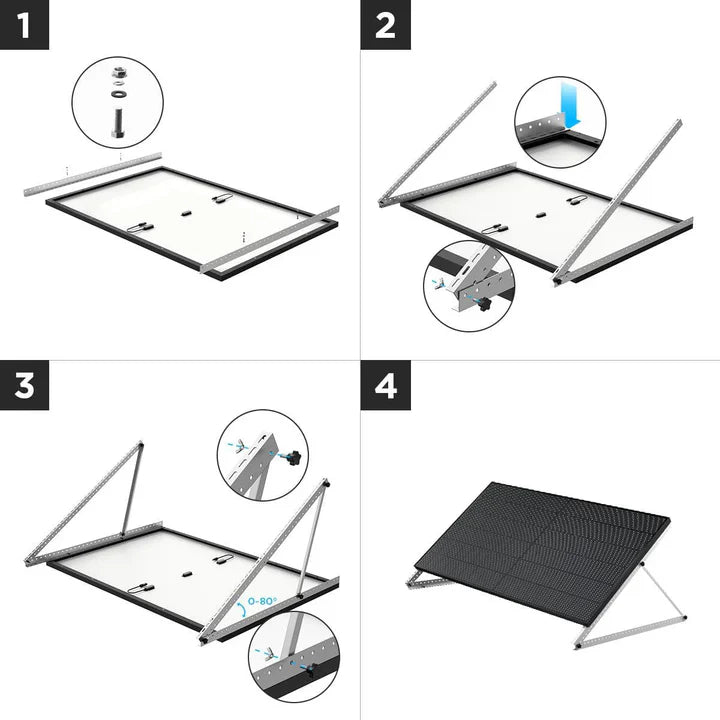 1

2

3

0-80°

4