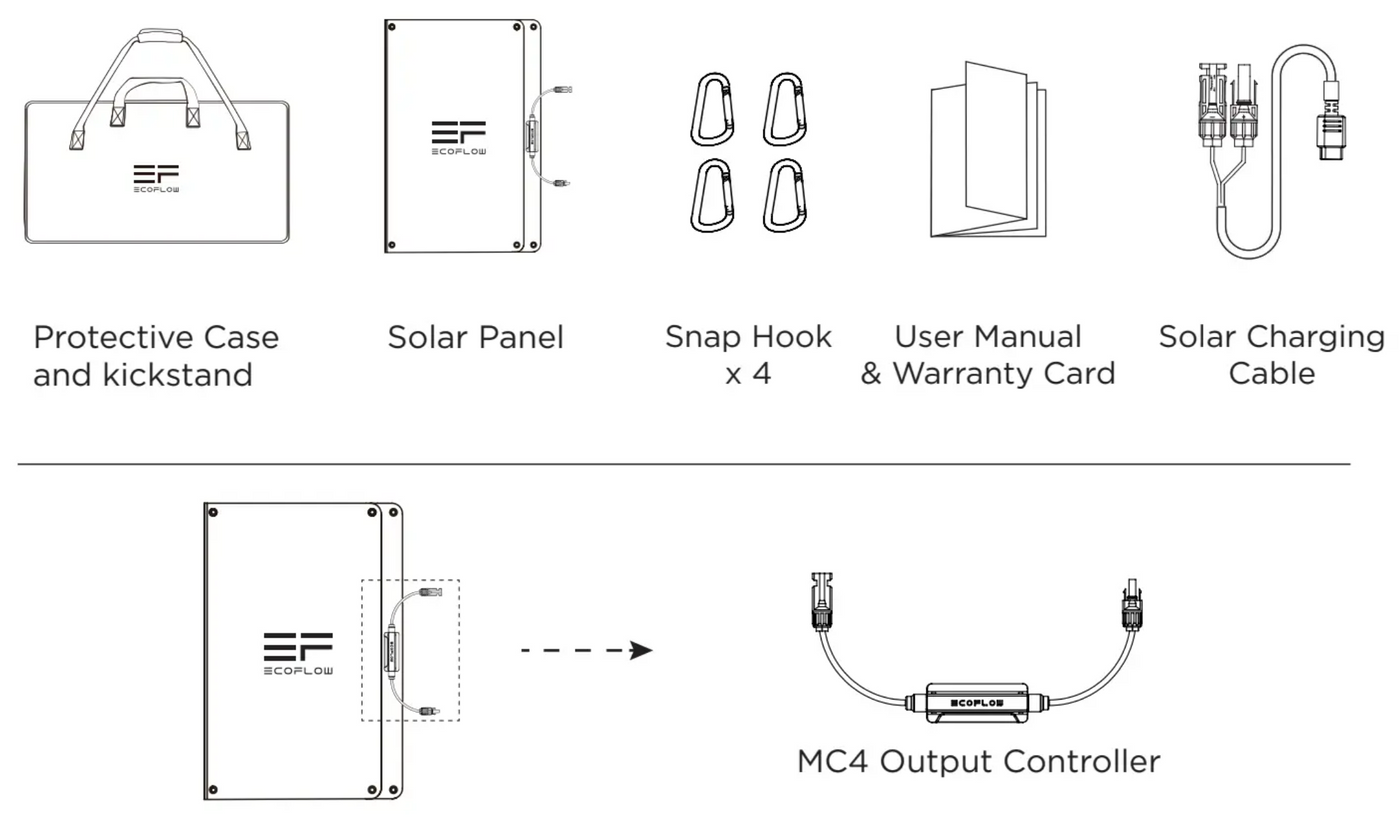 EF
ECOFLOW

EF
ECOFLOW

Protective Case and kickstand

Solar Panel

Snap Hook x 4

User Manual & Warranty Card

Solar Charging Cable

EF
ECOFLOW

ECOFLOW

MC4 Output Controller